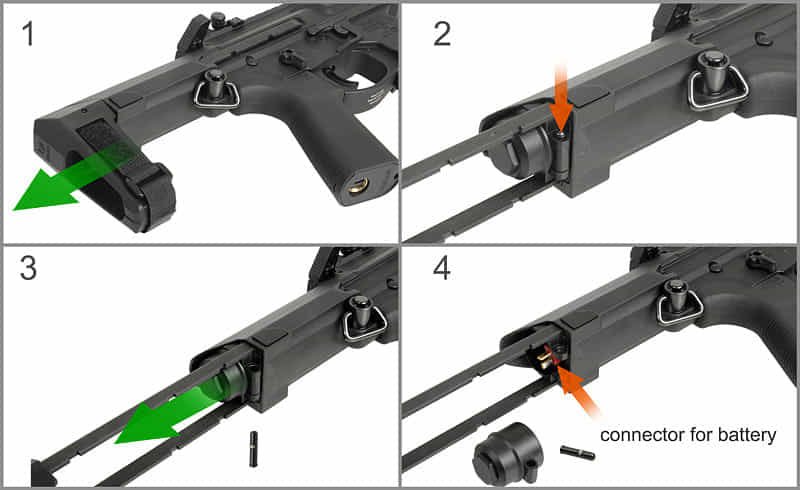 1

2

3

4

connector for battery